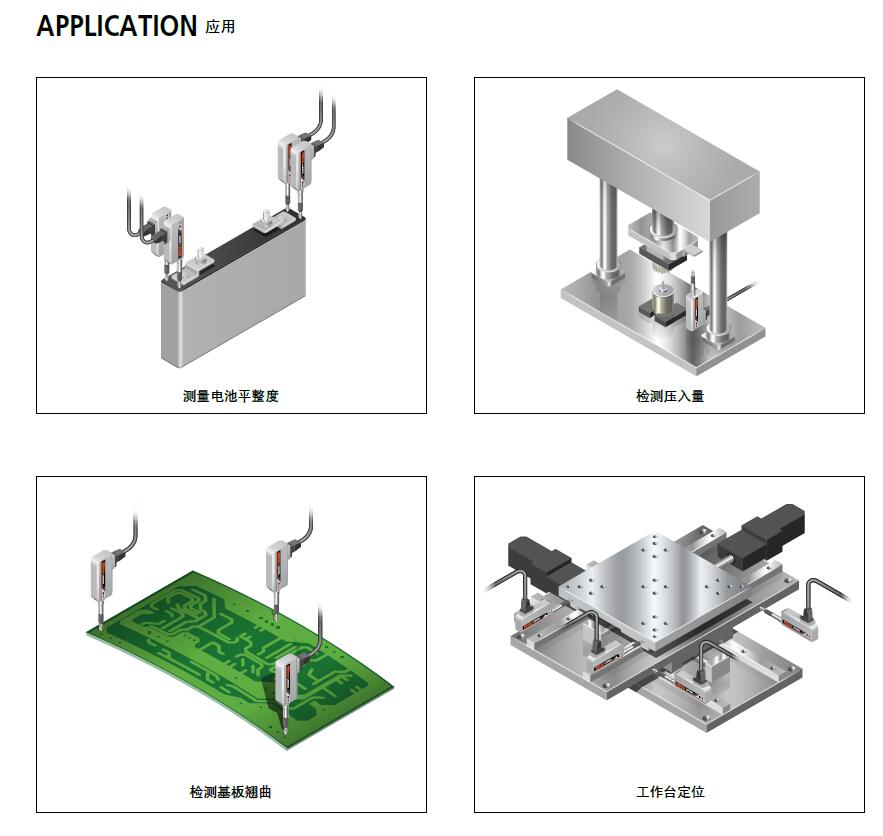 APPLICATION 应用

测量电池平整度

检测压入量

检测基板翘曲

工作台定位