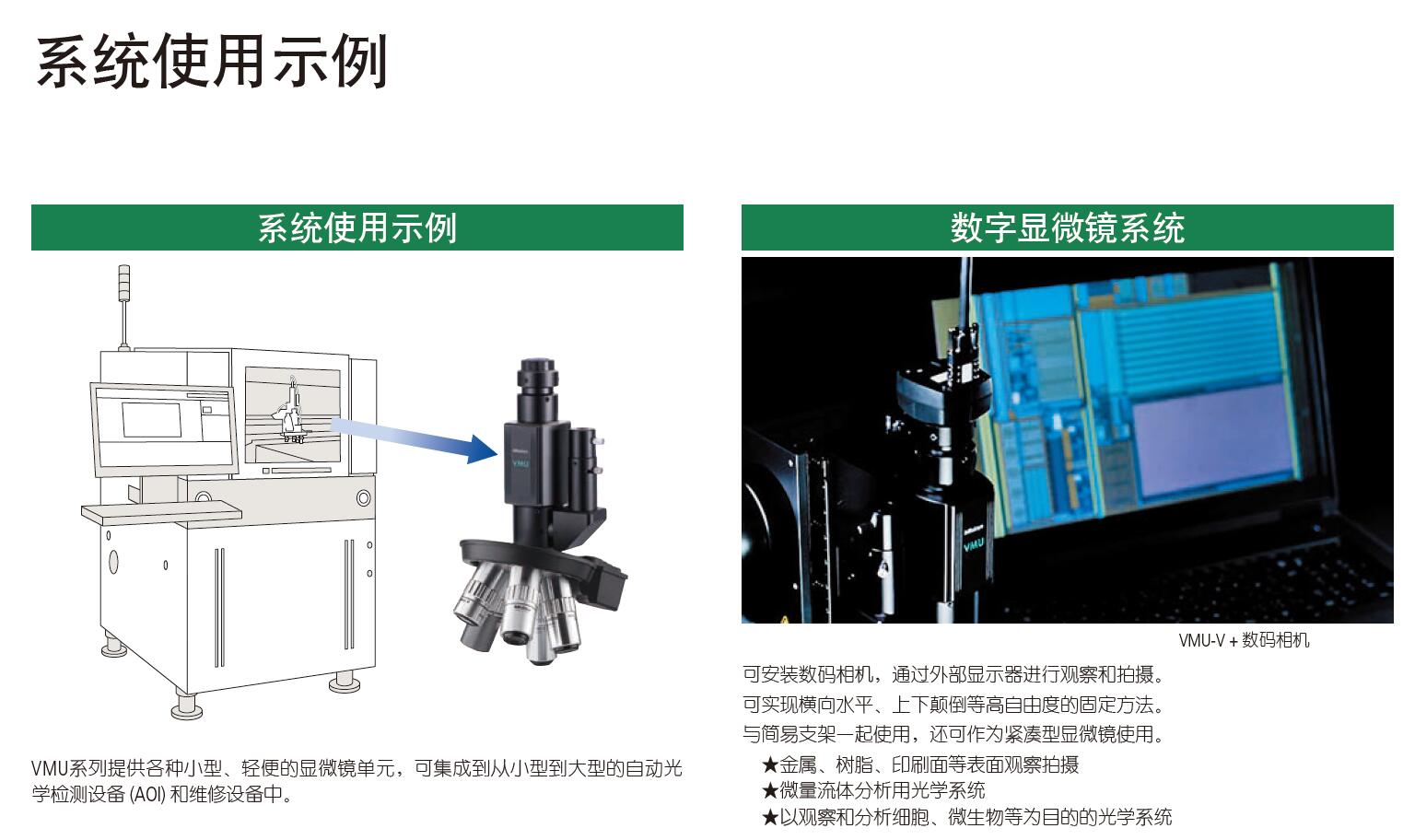 系统使用示例

系统使用示例

VMU

VMU系列提供各种小型、轻便的显微镜单元，可集成到从小型到大型的自动光学检测设备 (AOI) 和维修设备中。

数字显微镜系统

VMU

VMU-V + 数码相机

可安装数码相机，通过外部显示器进行观察和拍摄。
可实现横向水平、上下颠倒等高自由度的固定方法。
与简易支架一起使用，还可作为紧凑型显微镜使用。
★金属、树脂、印刷面等表面观察拍摄
★微量流体分析用光学系统
★以观察和分析细胞、微生物等为目的的光学系统